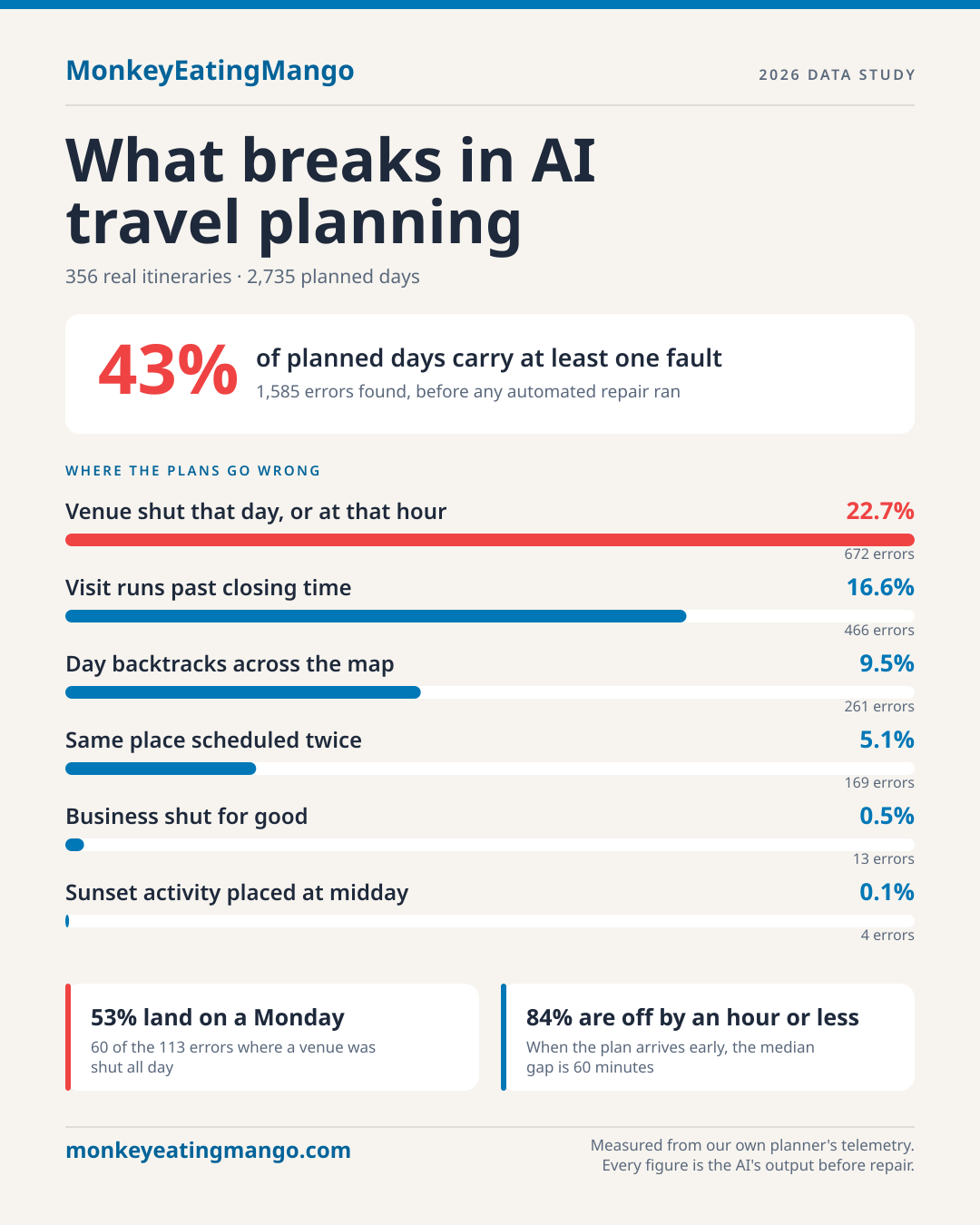 MonkeyEatingMango

2026 DATA STUDY

What breaks in AI travel planning

356 real itineraries · 2,735 planned days

43%

of planned days carry at least one fault

1,585 errors found, before any automated repair ran

WHERE THE PLANS GO WRONG

Venue shut that day, or at that hour 22.7%

672 errors

Visit runs past closing time 16.6%

466 errors

Day backtracks across the map 9.5%

261 errors

Same place scheduled twice 5.1%

169 errors

Business shut for good 0.5%

13 errors

Sunset activity placed at midday 0.1%

4 errors

53% land on a Monday

60 of the 113 errors where a venue was shut all day

84% are off by an hour or less

When the plan arrives early, the median gap is 60 minutes

monkeyeatingmango.com

Measured from our own planner's telemetry. Every figure is the AI's output before repair.